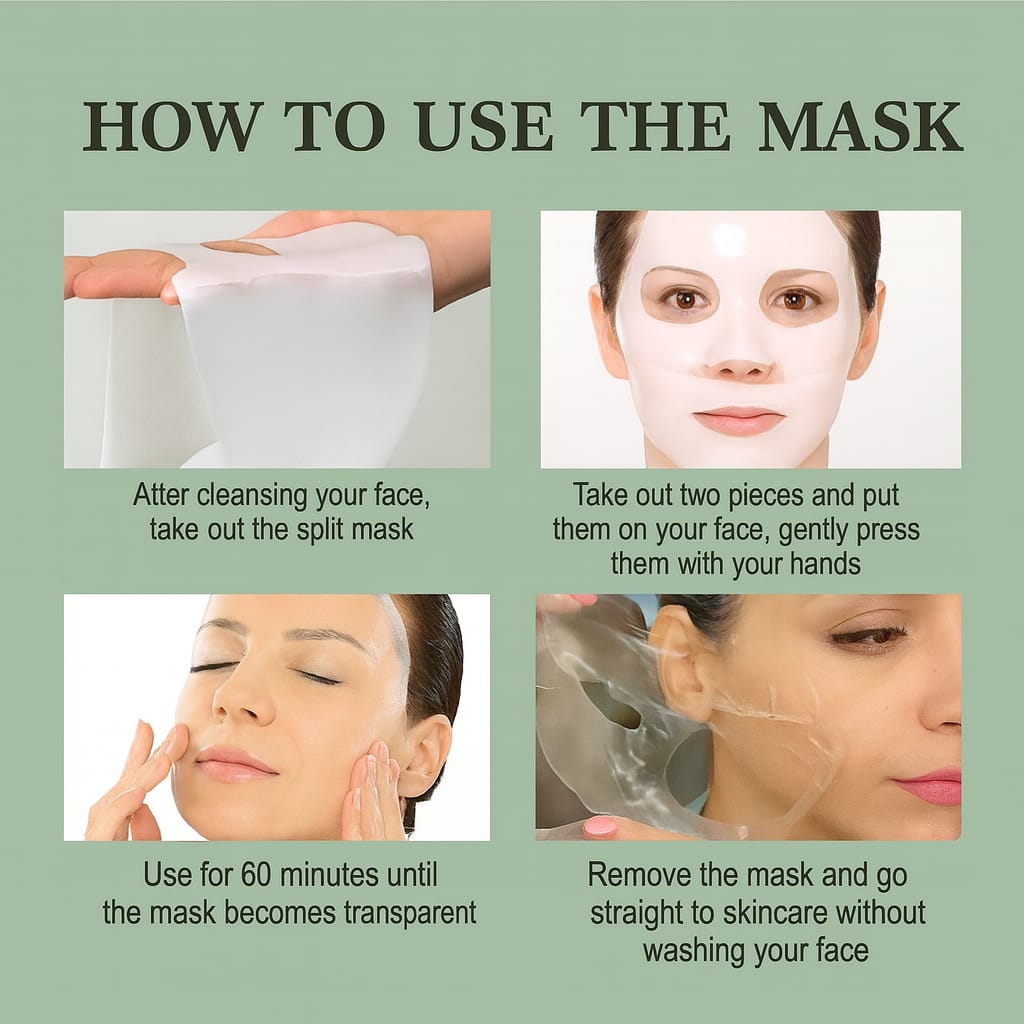 HOW TO USE THE MASK

Atter cleansing your face, take out the split mask

Take out two pieces and put them on your face, gently press them with your hands

Use for 60 minutes until the mask becomes transparent

Remove the mask and go straight to skincare without washing your face