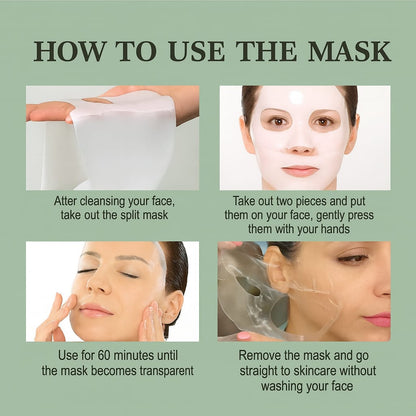 HOW TO USE THE MASK

Atter cleansing your face, take out the split mask

Take out two pieces and put them on your face, gently press them with your hands

Use for 60 minutes until the mask becomes transparent

Remove the mask and go straight to skincare without washing your face